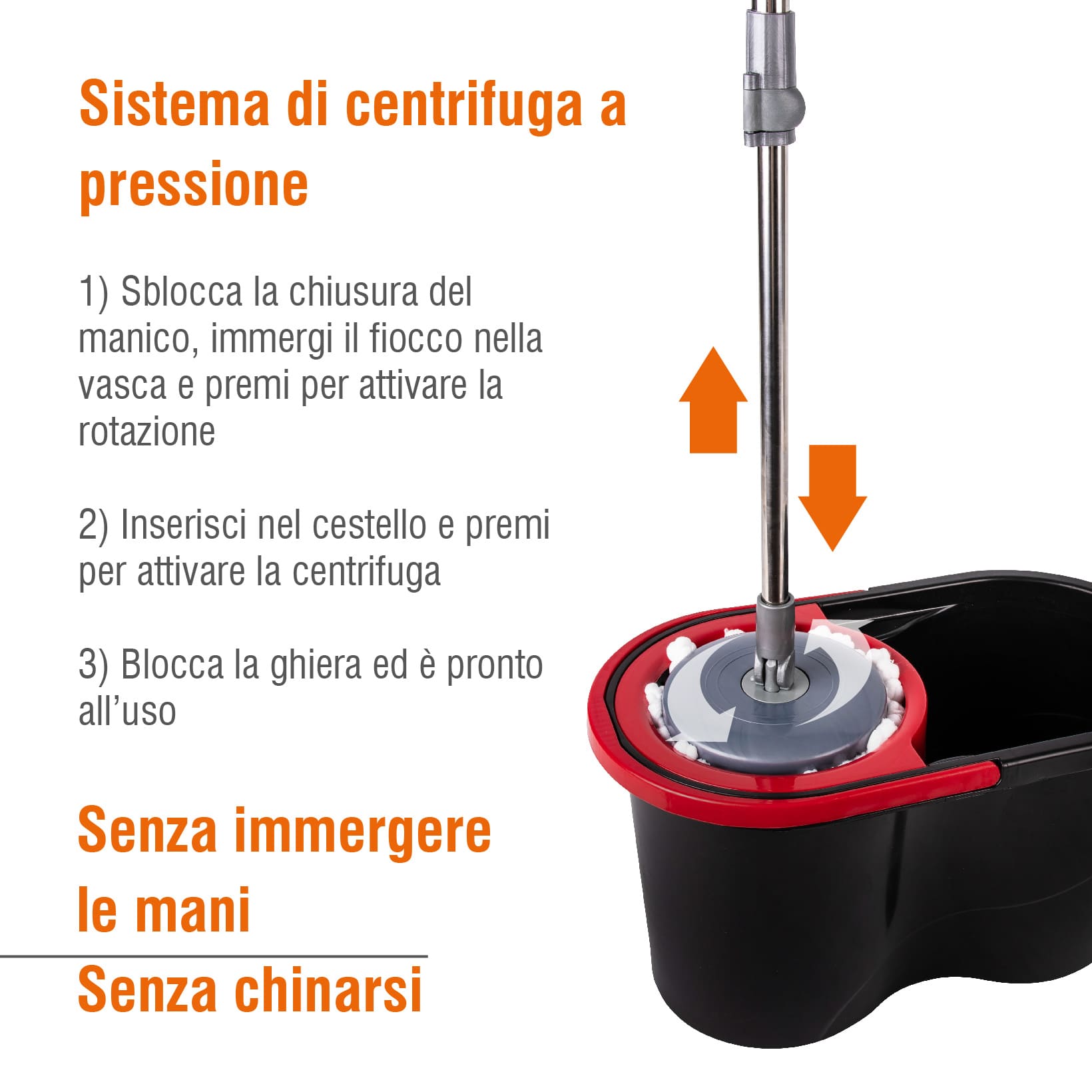 Sistema di centrifuga a pressione

1) Sblocca la chiusura del manico, immergi il fiocco nella vasca e premi per attivare la rotazione

2) Inserisci nel cestello e premi per attivare la centrifuga

3) Blocca la ghiera ed è pronto all'uso

Senza immergere le mani

Senza chinarsi